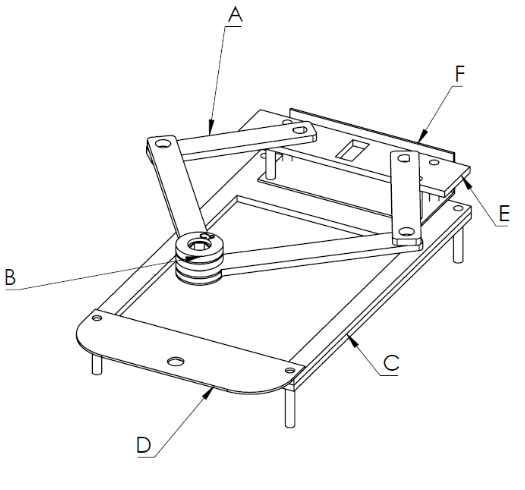 A
F
E
B
C
D